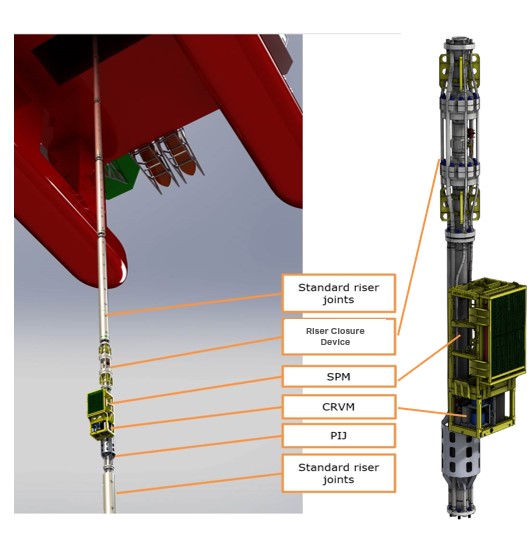 Standard riser joints

Riser Closure Device

SPM

CRVM

PIJ

Standard riser joints